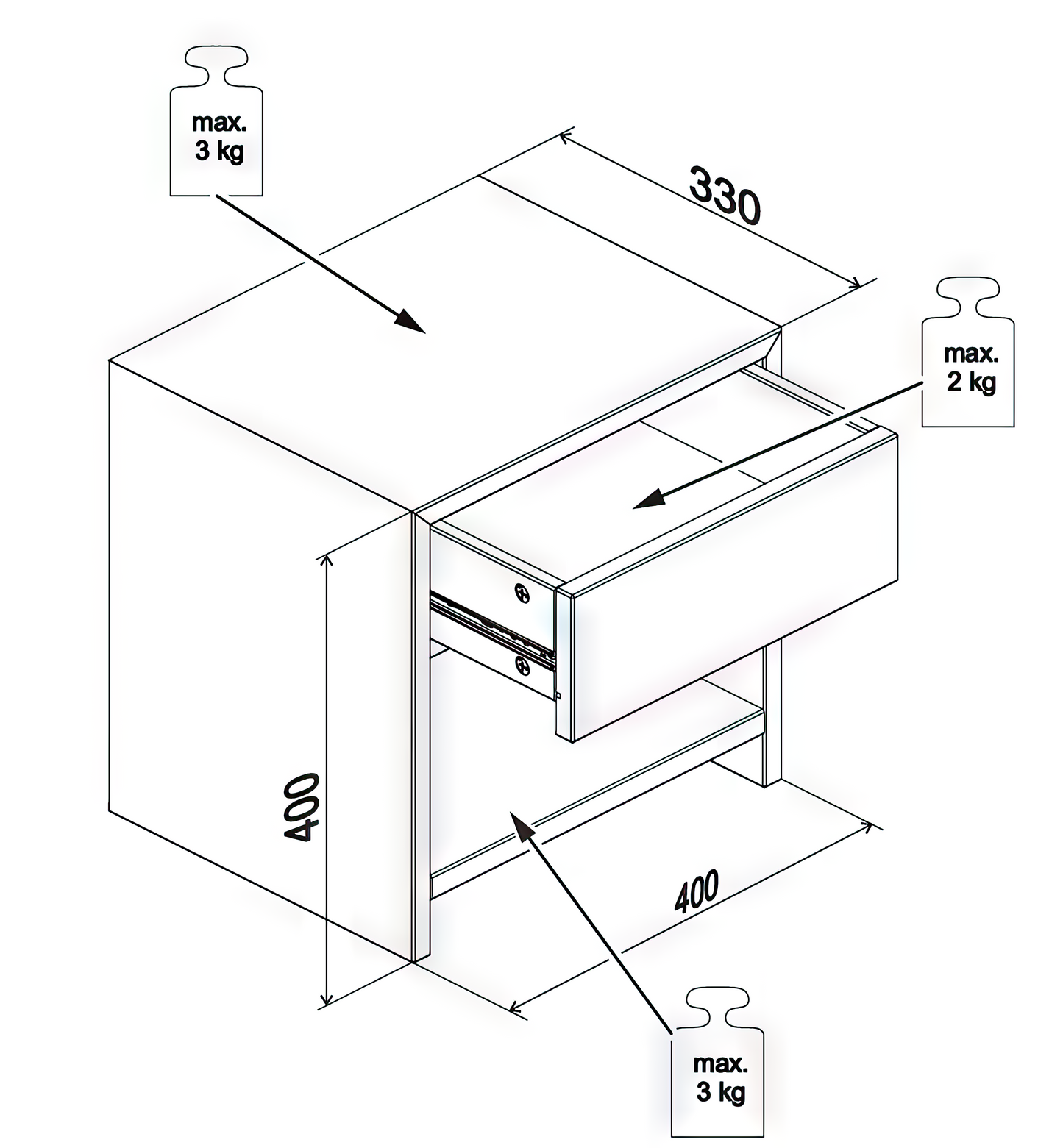 max.
3 kg

330

max.
2 kg

400

400

max.
3 kg